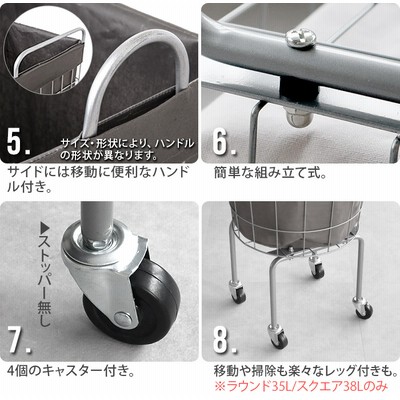 5.

サイズ・形状により、ハンドルの形状が異なります。

サイドには移動に便利なハンドル付き。

6.

簡単な組み立て式。

▶ストッパー無し

7.

4個のキャスター付き。

8.

移動や掃除も楽々なレッグ付きも。
※ラウンド35L/スクエア38Lのみ