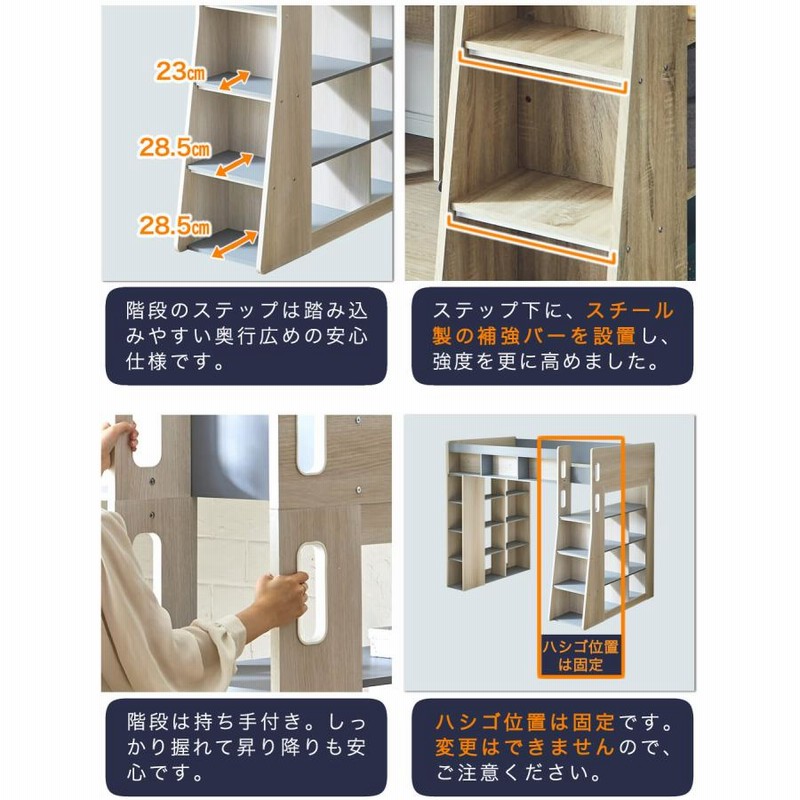 23cm

28.5cm

28.5cm

階段のステップは踏み込みやすい奥行広めの安心仕様です。

ステップ下に、スチール製の補強バーを設置し、強度を更に高めました。

ハシゴ位置は固定

階段は持ち手付き。しっかり握れて昇り降りも安心です。

ハシゴ位置は固定です。変更はできませんので、ご注意ください。