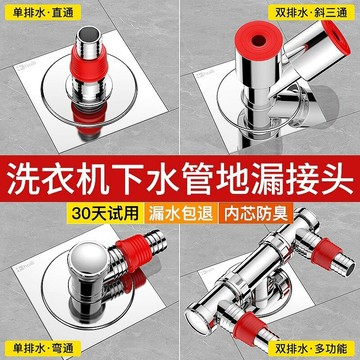 单排水·直通

双排水·斜三通

洗衣机下水管地漏接头

30天试用 漏水包退 内芯防臭

单排水·弯通

双排水·多功能