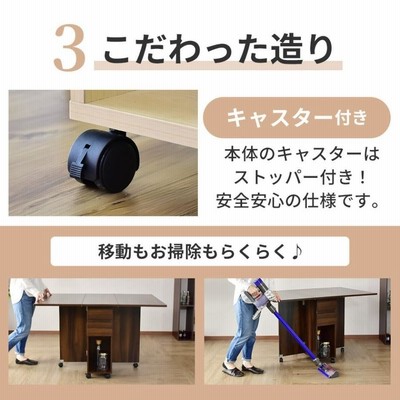 3 こだわった造り

キャスター付き

本体のキャスターはストッパー付き！安全安心の仕様です。

移動もお掃除もらくらく♪