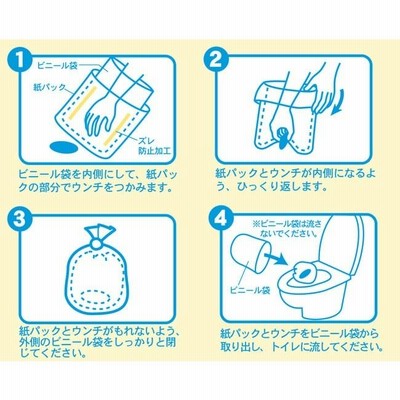 1

ビニール袋

紙パック

ズレ防止加工

ビニール袋を内側にして、紙パックの部分でウンチをつかみます。

2

紙パックとウンチが内側になるよう、ひっくり返します。

3

紙パックとウンチがもれないよう、外側のビニール袋をしっかりと閉じてください。

4

※ビニール袋は流さないでください。

ビニール袋

紙パックとウンチをビニール袋から取り出し、トイレに流してください。