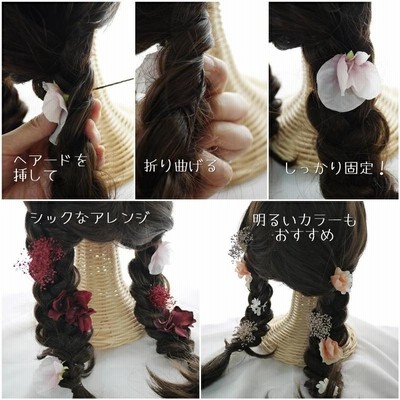 ヘアードを挿して

折り曲げる

しっかり固定！

シックなアレンジ

明るいカラーもおすすめ