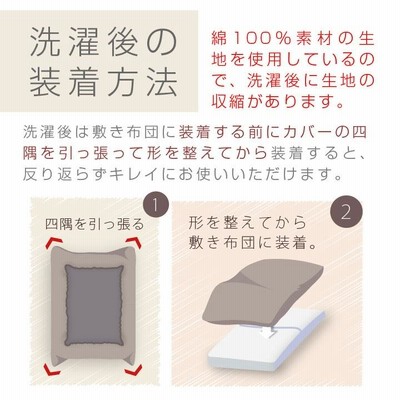 洗濯後の装着方法

綿100%素材の生地を使用しているので、洗濯後に生地の収縮があります。

洗濯後は敷き布団に装着する前にカバーの四隅を引っ張って形を整えてから装着すると、反り返らずキレイにお使いいただけます。

1
四隅を引っ張る

2
形を整えてから敷き布団に装着。