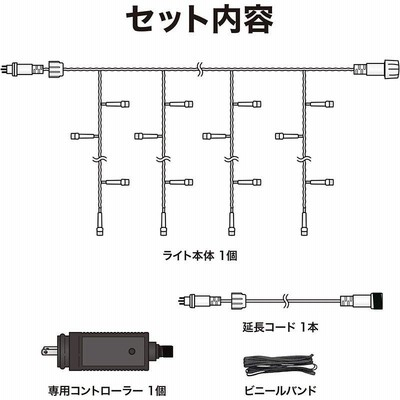 セット内容

ライト本体 1個

延長コード 1本

専用コントローラー 1個

ビニールバンド