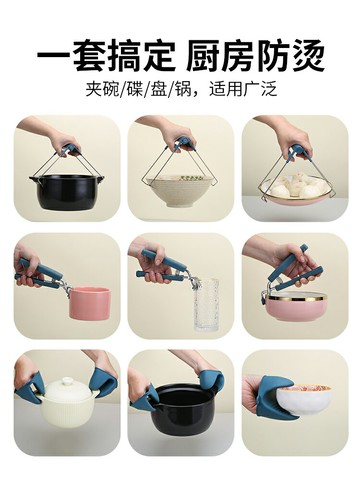 一套搞定 厨房防烫

夹碗/碟/盘/锅，适用广泛