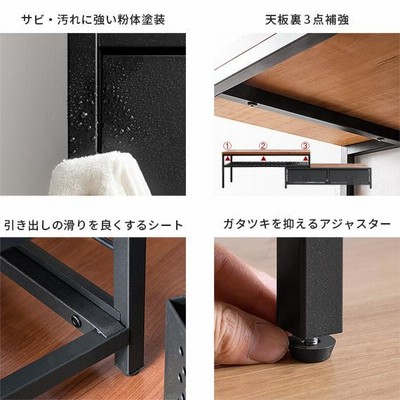 サビ・汚れに強い粉体塗装

天板裏３点補強

①

②

③

引き出しの滑りを良くするシート

ガタツキを抑えるアジャスター