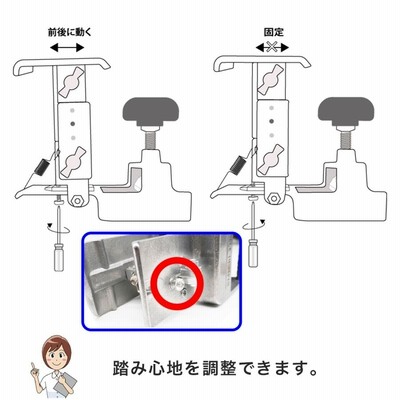 前後に動く

固定

踏み心地を調整できます。