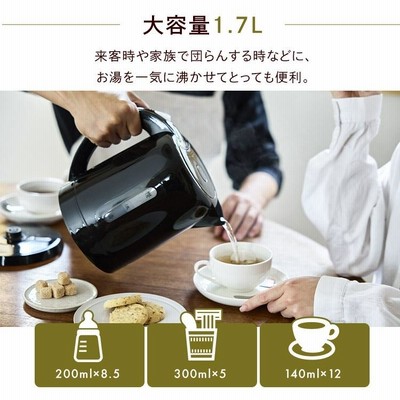 大容量1.7L

来客時や家族で団らんする時などに、
お湯を一気に沸かせてとっても便利。

200ml×8.5

300ml×5

140ml×12