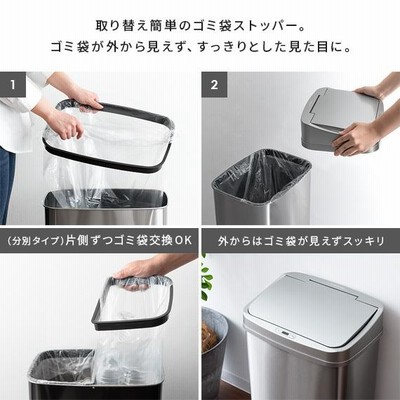 取り替え簡単のゴミ袋ストッパー。
ゴミ袋が外から見えず、すっきりとした見た目に。

1

2

(分別タイプ)片側ずつゴミ袋交換OK

外からはゴミ袋が見えずスッキリ