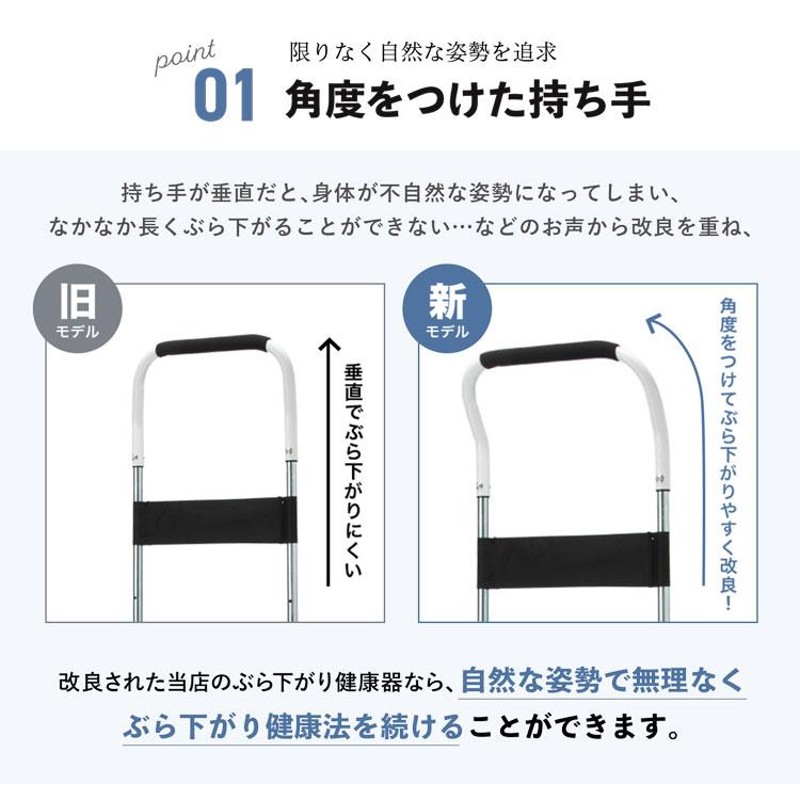 point 01 限りなく自然な姿勢を追求
角度をつけた持ち手

持ち手が垂直だと、身体が不自然な姿勢になってしまい、なかなか長くぶら下がることができない…などのお声から改良を重ね、

旧 モデル

垂直でぶら下がりにくい

新 モデル

角度をつけてぶら下がりやすく改良!

改良された当店のぶら下がり健康器なら、自然な姿勢で無理なくぶら下がり健康法を続けることができます。