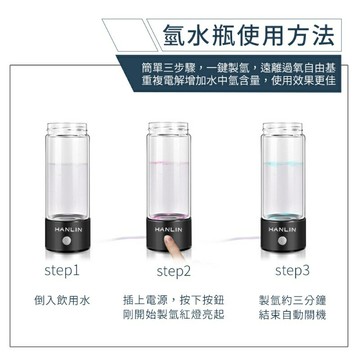 氫水瓶使用方法

簡單三步驟，一鍵製氫，遠離過氧自由基
重複電解增加水中氫含量，使用效果更佳

HANLIN

HANLIN

HANLIN

step1

倒入飲用水

step2

插上電源，按下按鈕
剛開始製氫紅燈亮起

step3

製氫約三分鐘
結束自動關機