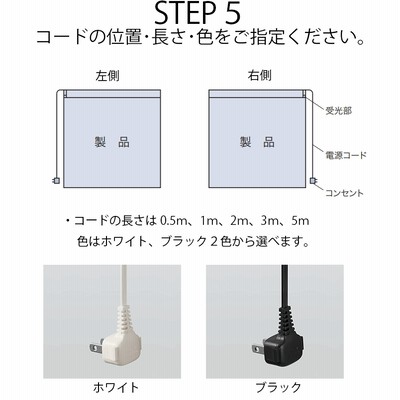 STEP 5
コードの位置・長さ・色をご指定ください。

左側

製　品

右側

製　品

受光部
電源コード
コンセント

・コードの長さは 0.5m、1m、2m、3m、5m
色はホワイト、ブラック 2 色から選べます。

ホワイト

ブラック