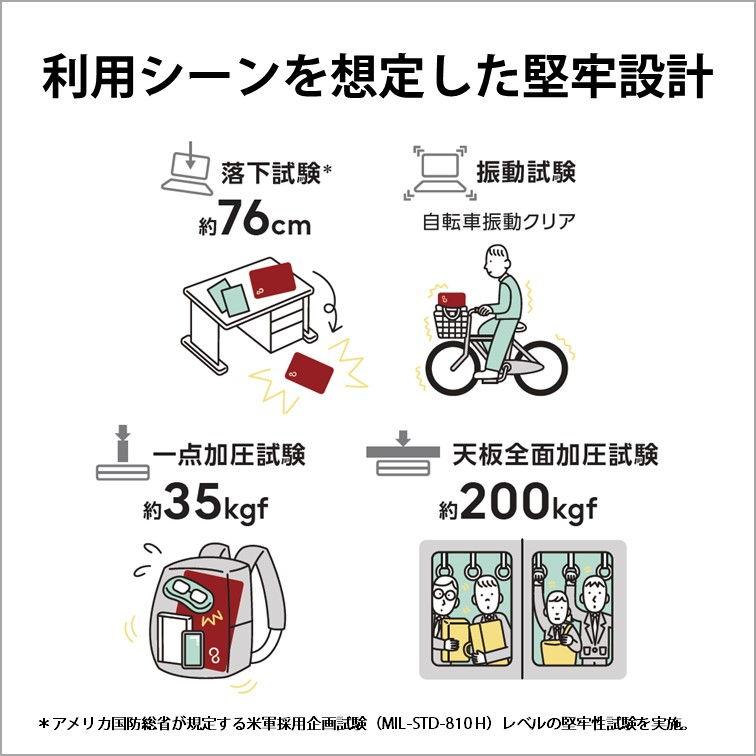 利用シーンを想定した堅牢設計

落下試験*
約76cm

振動試験
自転車振動クリア

一点加圧試験
約35kgf

天板全面加圧試験
約200kgf

*アメリカ国防総省が規定する米軍採用企画試験（MIL-STD-810H）レベルの堅牢性試験を実施。