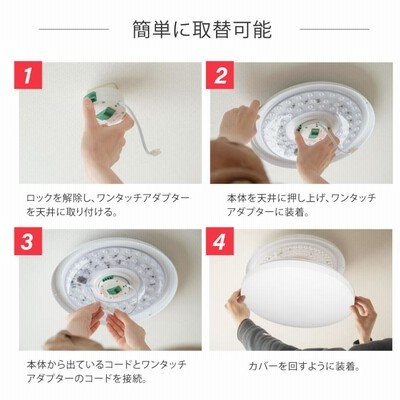 簡単に取替可能

1

ロックを解除し、ワンタッチアダプターを天井に取り付ける。

2

本体を天井に押し上げ、ワンタッチアダプターに装着。

3

本体から出ているコードとワンタッチアダプターのコードを接続。

4

カバーを回すように装着。