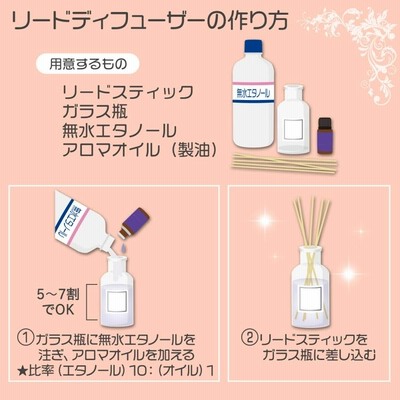 リードディフューザーの作り方

用意するもの

リードスティック
ガラス瓶
無水エタノール
アロマオイル（製油）

無水エタノール

無水エタノール

5〜7割でOK

①ガラス瓶に無水エタノールを注ぎ、アロマオイルを加える
★比率（エタノール）10：（オイル）1

②リードスティックをガラス瓶に差し込む