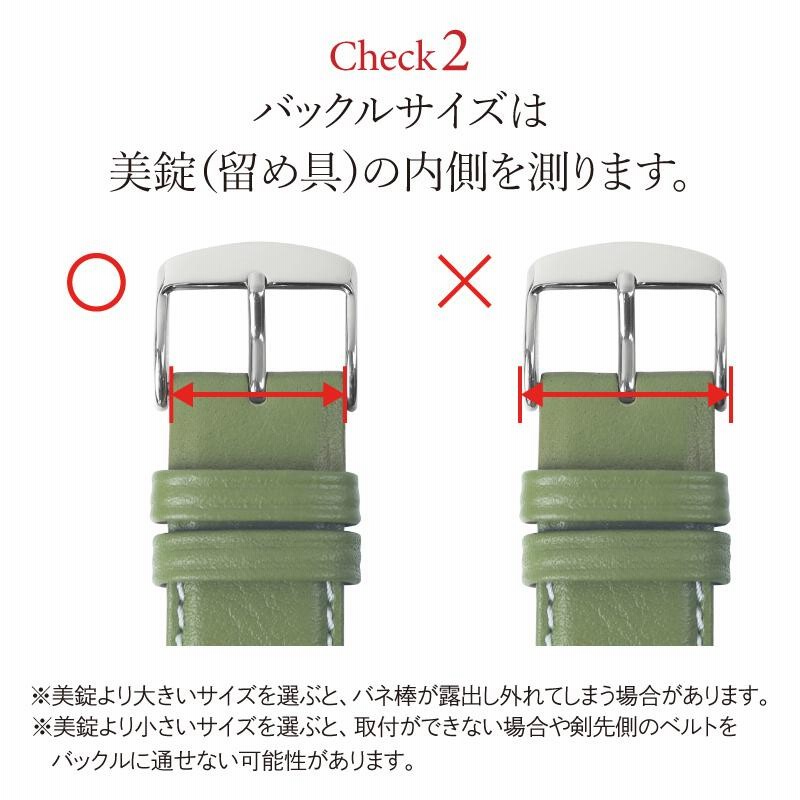 Check 2

バックルサイズは
美錠(留め具)の内側を測ります。

○

×

※美錠より大きいサイズを選ぶと、バネ棒が露出し外れてしまう場合があります。
※美錠より小さいサイズを選ぶと、取付ができない場合や剣先側のベルトをバックルに通せない可能性があります。