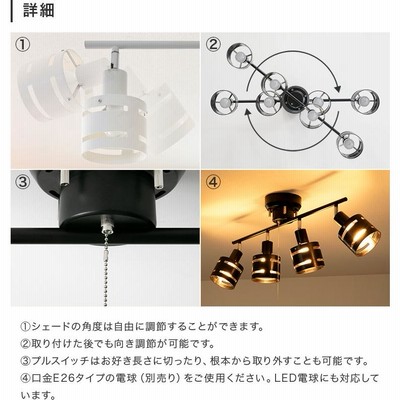 詳細

①

②

③

④

①シェードの角度は自由に調節することができます。
②取り付けた後でも向き調節が可能です。
③プルスイッチはお好き長さに切ったり、根本から取り外すことも可能です。
④口金E26タイプの電球（別売り）をご使用ください。LED電球にも対応しています。