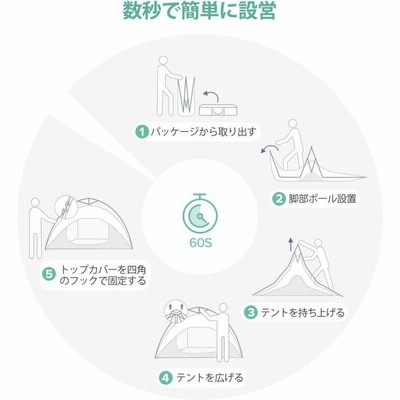 数秒で簡単に設営

1 パッケージから取り出す

2 脚部ポール設置

60S

3 テントを持ち上げる

4 テントを広げる

5 トップカバーを四角のフックで固定する