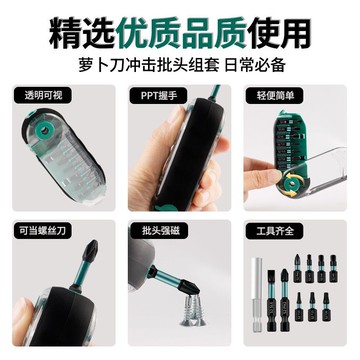 精选优质品质使用

萝卜刀冲击批头组套 日常必备

透明可视

PPT握手

轻便简单

可当螺丝刀

批头强磁

工具齐全