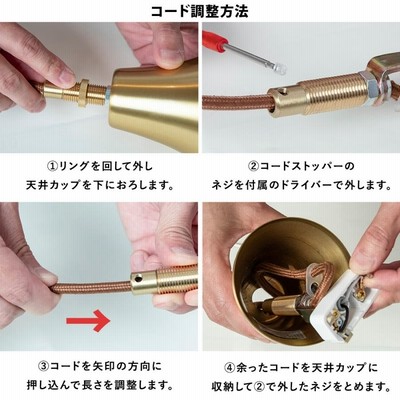 コード調整方法

①リングを回して外し
天井カップを下におろします。

②コードストッパーの
ネジを付属のドライバーで外します。

③コードを矢印の方向に
押し込んで長さを調整します。

④余ったコードを天井カップに
収納して②で外したネジをとめます。