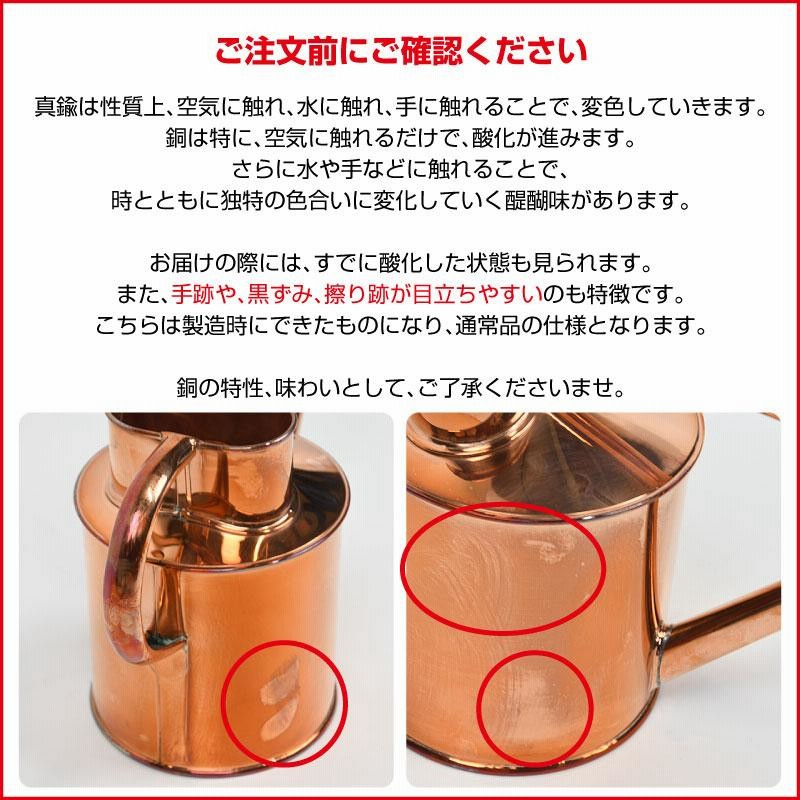 ご注文前にご確認ください

真鍮は性質上、空気に触れ、水に触れ、手に触れることで、変色していきます。
銅は特に、空気に触れるだけで、酸化が進みます。
さらに水や手などに触れることで、
時とともに独特の色合いに変化していく醍醐味があります。

お届けの際には、すでに酸化した状態も見られます。
また、手跡や、黒ずみ、擦り跡が目立ちやすいのも特徴です。
こちらは製造時にできたものになり、通常品の仕様となります。

銅の特性、味わいとして、ご了承くださいませ。