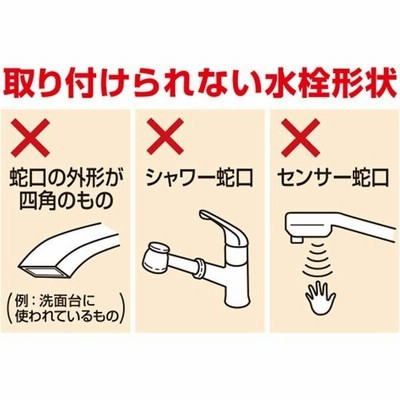 取り付けられない水栓形状

×

蛇口の外形が四角のもの

(例：洗面台に使われているもの)

×

シャワー蛇口

×

センサー蛇口