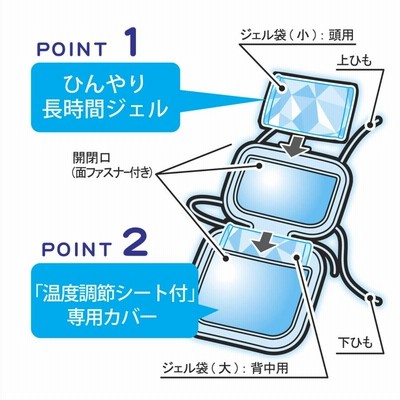 POINT 1

ひんやり
長時間ジェル

ジェル袋（小）：頭用

上ひも

開閉口
（面ファスナー付き）

POINT 2

「温度調節シート付」
専用カバー

下ひも

ジェル袋（大）：背中用