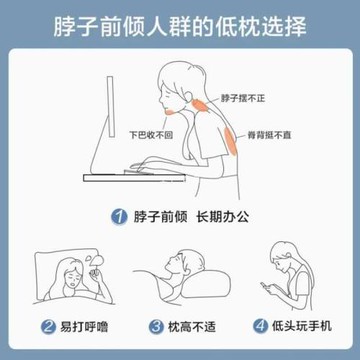 脖子前倾人群的低枕选择

脖子摆不正

下巴收不回

脊背挺不直

1 脖子前倾 长期办公

2 易打呼噜

3 枕高不适

4 低头玩手机