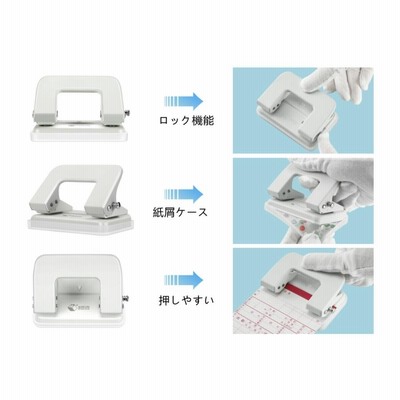 ロック機能

紙屑ケース

押しやすい