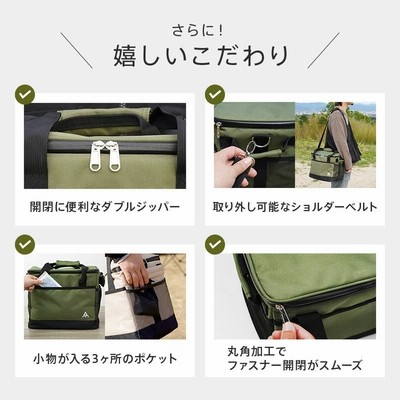 さらに！
嬉しいこだわり

開閉に便利なダブルジッパー

取り外し可能なショルダーベルト

小物が入る3ヶ所のポケット

丸角加工で
ファスナー開閉がスムーズ