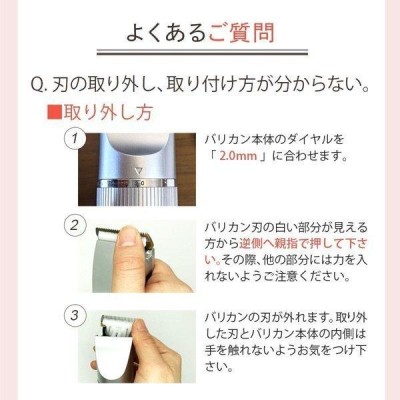 よくあるご質問

Q. 刃の取り外し、取り付け方が分からない。

■取り外し方

1

バリカン本体のダイヤルを「 2.0mm 」に合わせます。

2

バリカン刃の白い部分が見える方から逆側へ親指で押して下さい。その際、他の部分には力を入れないようご注意ください。

3

バリカンの刃が外れます。取り外した刃とバリカン本体の内側は手を触れないようお気をつけ下さい。