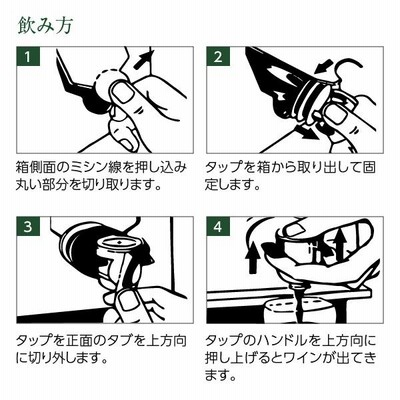 飲み方

1

箱側面のミシン線を押し込み丸い部分を切り取ります。

2

タップを箱から取り出して固定します。

3

タップを正面のタブを上方向に切り外します。

4

タップのハンドルを上方向に押し上げるとワインが出てきます。