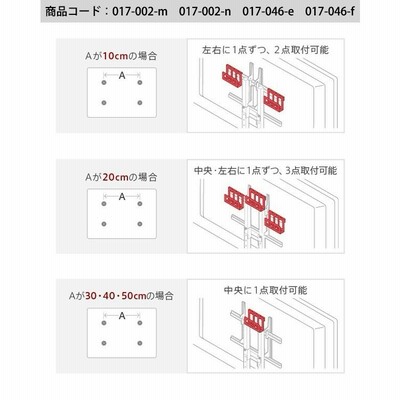 商品コード：017-002-m　017-002-n　017-046-e　017-046-f

Aが10cmの場合

A

左右に1点ずつ、2点取付可能

Aが20cmの場合

A

中央・左右に1点ずつ、3点取付可能

Aが30・40・50cmの場合

A

中央に1点取付可能