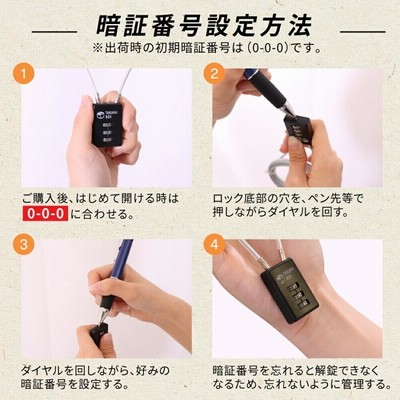 暗証番号設定方法

※出荷時の初期暗証番号は（0-0-0）です。

1

TAKUHAI BOX

ご購入後、はじめて開ける時は 0-0-0 に合わせる。

2

ロック底部の穴を、ペン先等で押しながらダイヤルを回す。

3

ダイヤルを回しながら、好みの暗証番号を設定する。

4

TAKUHAI BOX

暗証番号を忘れると解錠できなくなるため、忘れないように管理する。