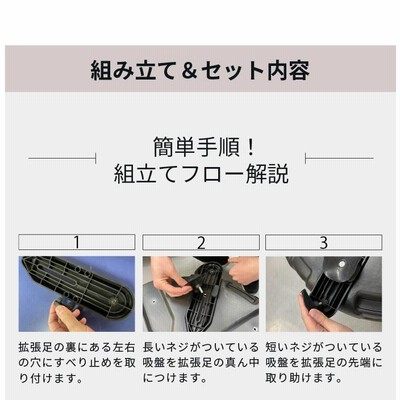 組み立て＆セット内容

簡単手順！
組立てフロー解説

1

拡張足の裏にある左右の穴にすべり止めを取り付けます。

2

長いネジがついている吸盤を拡張足の真ん中につけます。

3

短いネジがついている吸盤を拡張足の先端に取り助けます。