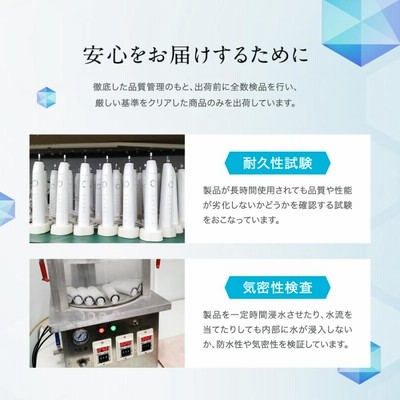 安心をお届けするために

徹底した品質管理のもと、出荷前に全数検品を行い、厳しい基準をクリアした商品のみを出荷しています。

耐久性試験

製品が長時間使用されても品質や性能が劣化しないかどうかを確認する試験をおこなっています。

気密性検査

製品を一定時間浸水させたり、水流を当てたりしても内部に水が浸入しないか、防水性や気密性を検証しています。