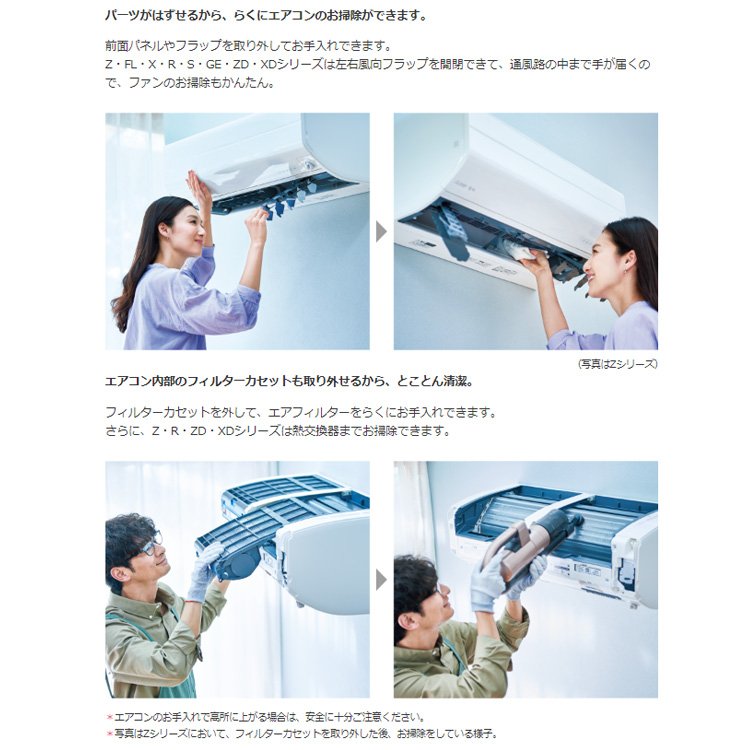 パーツがはずせるから、らくにエアコンのお掃除ができます。

前面パネルやフラップを取り外してお手入れできます。
Z・FL・X・R・S・GE・ZD・XDシリーズは左右風向フラップを開閉できて、通風路の中まで手が届くので、ファンのお掃除もかんたん。

(写真はZシリーズ)

エアコン内部のフィルターカセットも取り外せるから、とことん清潔。

フィルターカセットを外して、エアフィルターをらくにお手入れできます。
さらに、Z・R・ZD・XDシリーズは熱交換器までお掃除できます。

*エアコンのお手入れで高所に上がる場合は、安全に十分ご注意ください。
*写真はZシリーズにおいて、フィルターカセットを取り外した後、お掃除をしている様子。