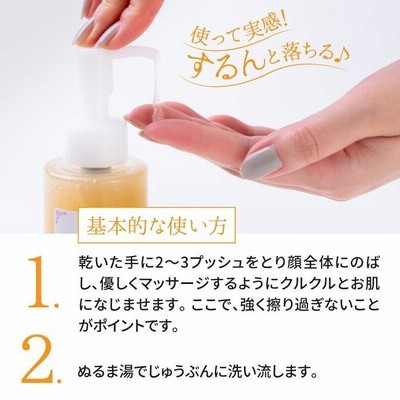 使って実感!
するんと落ちる♪

基本的な使い方

1. 乾いた手に2〜3プッシュをとり顔全体にのばし、優しくマッサージするようにクルクルとお肌になじませます。ここで、強く擦り過ぎないことがポイントです。

2. ぬるま湯でじゅうぶんに洗い流します。