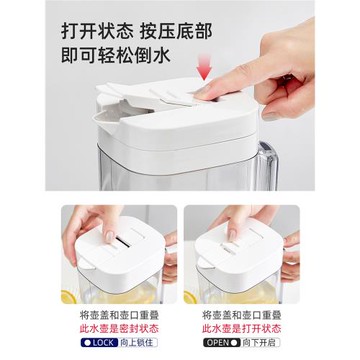 打开状态 按压底部
即可轻松倒水

将壶盖和壶口重叠
此水壶是密封状态
LOCK 向上锁住

将壶盖和壶口重叠
此水壶是打开状态
OPEN 向下开启