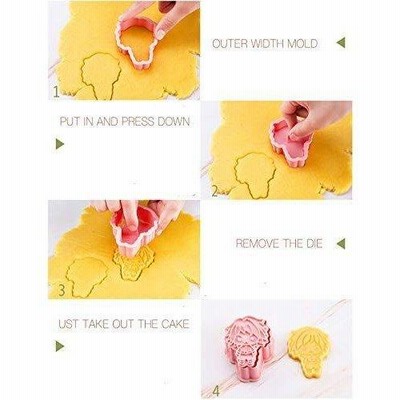 1

OUTER WIDTH MOLD

PUT IN AND PRESS DOWN

2

3

REMOVE THE DIE

UST TAKE OUT THE CAKE

4