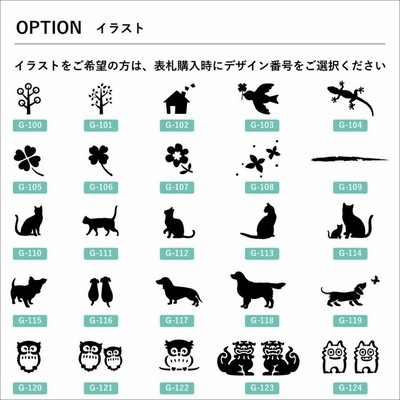 OPTION イラスト

イラストをご希望の方は、表札購入時にデザイン番号をご選択ください

G-100 G-101 G-102 G-103 G-104

G-105 G-106 G-107 G-108 G-109

G-110 G-111 G-112 G-113 G-114

G-115 G-116 G-117 G-118 G-119

G-120 G-121 G-122 G-123 G-124