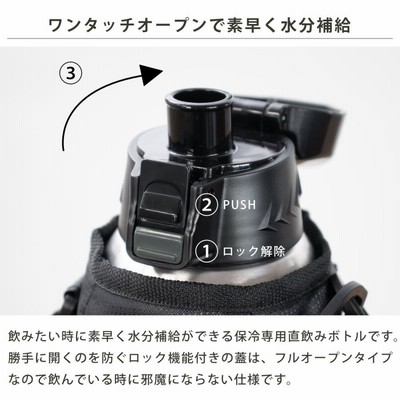 ワンタッチオープンで素早く水分補給

③

② PUSH

① ロック解除

飲みたい時に素早く水分補給ができる保冷専用直飲みボトルです。勝手に開くのを防ぐロック機能付きの蓋は、フルオープンタイプなので飲んでいる時に邪魔にならない仕様です。