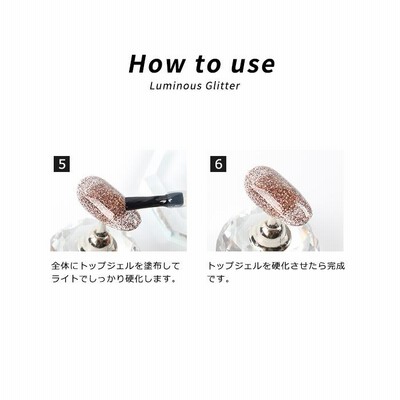 How to use
Luminous Glitter

5

全体にトップジェルを塗布してライトでしっかり硬化します。

6

トップジェルを硬化させたら完成です。