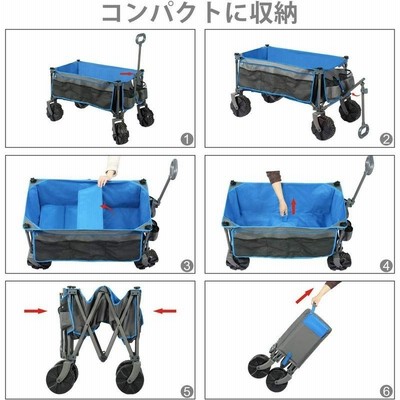 コンパクトに収納

①

②

③

④

⑤

⑥