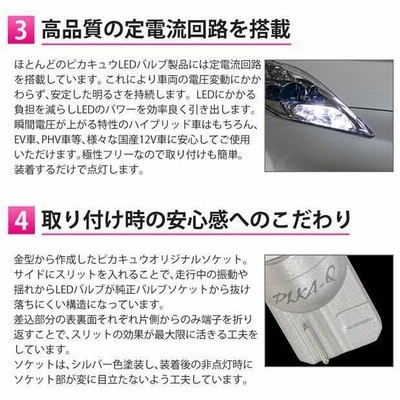 3 高品質の定電流回路を搭載

ほとんどのピカキュウLEDバルブ製品には定電流回路を搭載しています。これにより車両の電圧変動にかかわらず、安定した明るさを持続します。LEDにかかる負担を減らしLEDのパワーを効率良く引き出します。瞬間電圧が上がる特性のハイブリッド車はもちろん、EV車、PHV車等、様々な国産12V車に安心してご使用いただけます。極性フリーなので取り付けも簡単。装着するだけで点灯します。

4 取り付け時の安心感へのこだわり

金型から作成したピカキュウオリジナルソケット。サイドにスリットを入れることで、走行中の振動や揺れからLEDバルブが純正バルブソケットから抜け落ちにくい構造になっています。
差込部分の表裏面それぞれ片側からのみ端子を折り返すことで、スリットの効果が最大限に活きる工夫をしています。
ソケットは、シルバー色塗装し、装着後の非点灯時にソケット部が変に目立たないよう工夫しています。

PIKA-Q