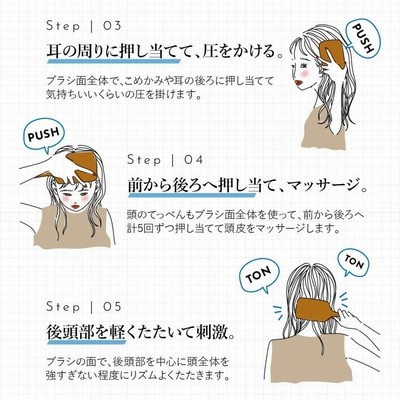 Step | 03

耳の周りに押し当てて、圧をかける。

ブラシ面全体で、こめかみや耳の後ろに押し当てて気持ちいいくらいの圧を掛けます。

PUSH

PUSH

Step | 04

前から後ろへ押し当て、マッサージ。

頭のてっぺんもブラシ面全体を使って、前から後ろへ計5回ずつ押し当てて頭皮をマッサージします。

TON

TON

Step | 05

後頭部を軽くたたいて刺激。

ブラシの面で、後頭部を中心に頭全体を強すぎない程度にリズムよくたたきます。