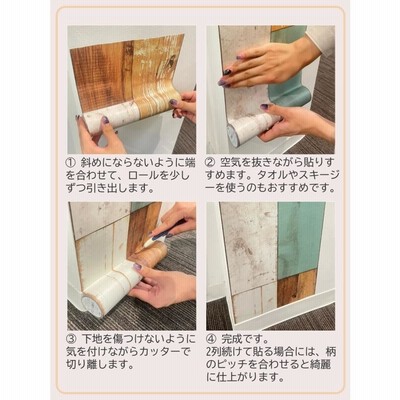 ① 斜めにならないように端を合わせて、ロールを少しずつ引き出します。

② 空気を抜きながら貼りすすめます。タオルやスキージーを使うのもおすすめです。

③ 下地を傷つけないように気を付けながらカッターで切り離します。

④ 完成です。
2列続けて貼る場合には、柄のピッチを合わせると綺麗に仕上がります。