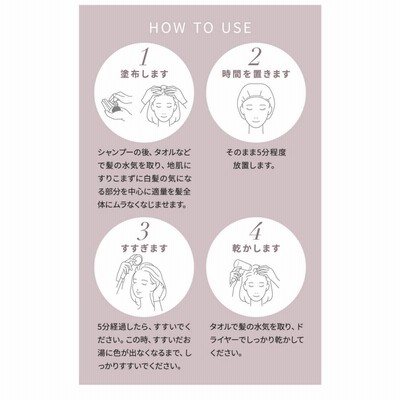 HOW TO USE

1
塗布します

シャンプーの後、タオルなどで髪の水気を取り、地肌にすりこまずに白髪の気になる部分を中心に適量を髪全体にムラなくなじませます。

2
時間を置きます

そのまま5分程度放置します。

3
すすぎます

5分経過したら、すすいでください。この時、すすいだお湯に色が出なくなるまで、しっかりすすいでください。

4
乾かします

タオルで髪の水気を取り、ドライヤーでしっかり乾かしてください。