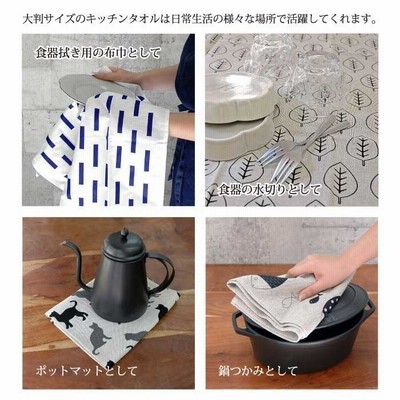 大判サイズのキッチンタオルは日常生活の様々な場所で活躍してくれます。

食器拭き用の布巾として

食器の水切りとして

ポットマットとして

鍋つかみとして