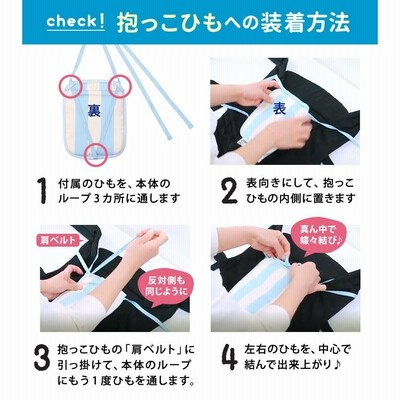 check! 抱っこひもへの装着方法

裏

表

1 付属のひもを、本体のループ３カ所に通します

2 表向きにして、抱っこひもの内側に置きます

肩ベルト

反対側も同じように

真ん中で蝶々結び♪

3 抱っこひもの「肩ベルト」に引っ掛けて、本体のループにもう１度ひもを通します。

4 左右のひもを、中心で結んで出来上がり♪